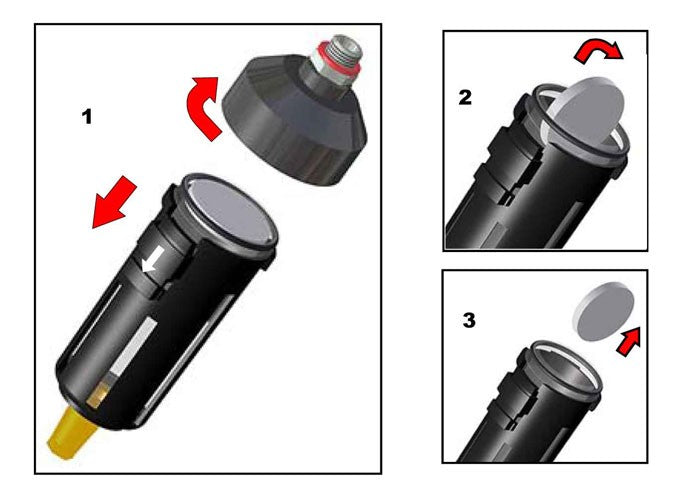 1

2

3